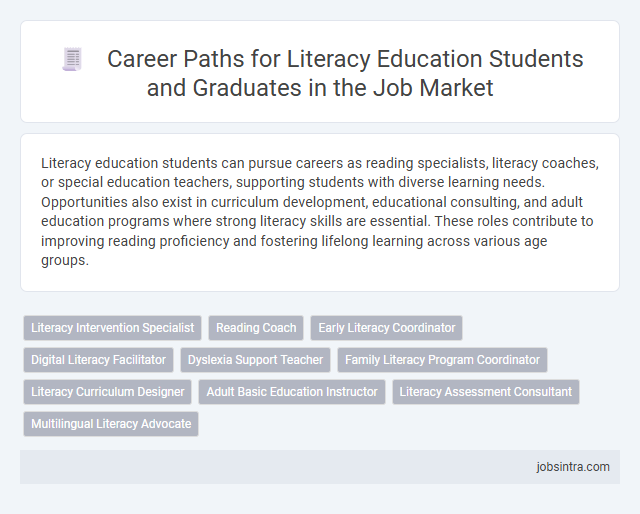 Career Paths for Literacy Education Students and Graduates in the Job Market

Literacy education students can pursue careers as reading specialists, literacy coaches, or special education teachers, supporting students with diverse learning needs. Opportunities also exist in curriculum development, educational consulting, and adult education programs where strong literacy skills are essential. These roles contribute to improving reading proficiency and fostering lifelong learning across various age groups.

Literacy Intervention Specialist
Reading Coach
Early Literacy Coordinator
Digital Literacy Facilitator
Dyslexia Support Teacher
Family Literacy Program Coordinator
Literacy Curriculum Designer
Adult Basic Education Instructor
Literacy Assessment Consultant
Multilingual Literacy Advocate

jobsintra.com