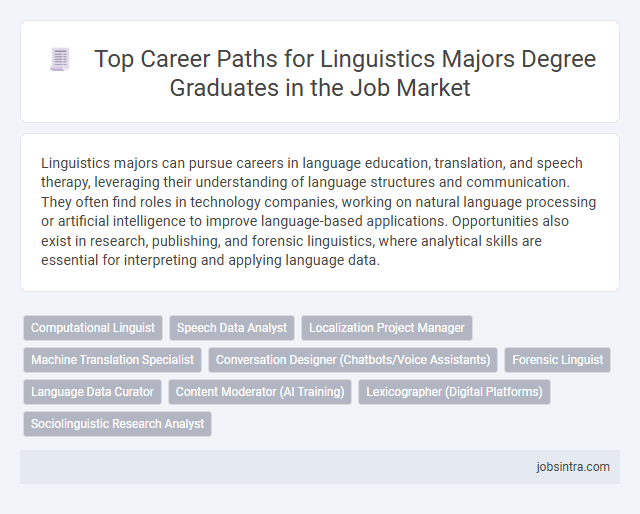 Top Career Paths for Linguistics Majors Degree Graduates in the Job Market

Linguistics majors can pursue careers in language education, translation, and speech therapy, leveraging their understanding of language structures and communication. They often find roles in technology companies, working on natural language processing or artificial intelligence to improve language-based applications. Opportunities also exist in research, publishing, and forensic linguistics, where analytical skills are essential for interpreting and applying language data.

Computational Linguist
Speech Data Analyst
Localization Project Manager
Machine Translation Specialist
Conversation Designer (Chatbots/Voice Assistants)
Forensic Linguist
Language Data Curator
Content Moderator (AI Training)
Lexicographer (Digital Platforms)
Sociolinguistic Research Analyst

jobsintra.com