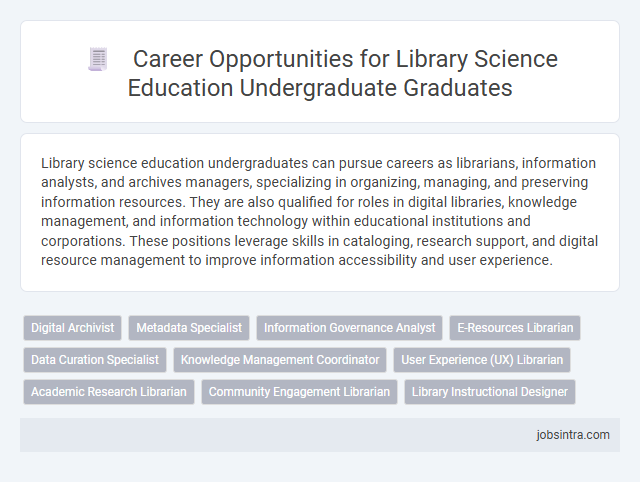 Career Opportunities for Library Science Education Undergraduate Graduates

Library science education undergraduates can pursue careers as librarians, information analysts, and archives managers, specializing in organizing, managing, and preserving information resources. They are also qualified for roles in digital libraries, knowledge management, and information technology within educational institutions and corporations. These positions leverage skills in cataloging, research support, and digital resource management to improve information accessibility and user experience.

Digital Archivist
Metadata Specialist
Information Governance Analyst
E-Resources Librarian
Data Curation Specialist
Knowledge Management Coordinator
User Experience (UX) Librarian
Academic Research Librarian
Community Engagement Librarian
Library Instructional Designer

jobsintra.com