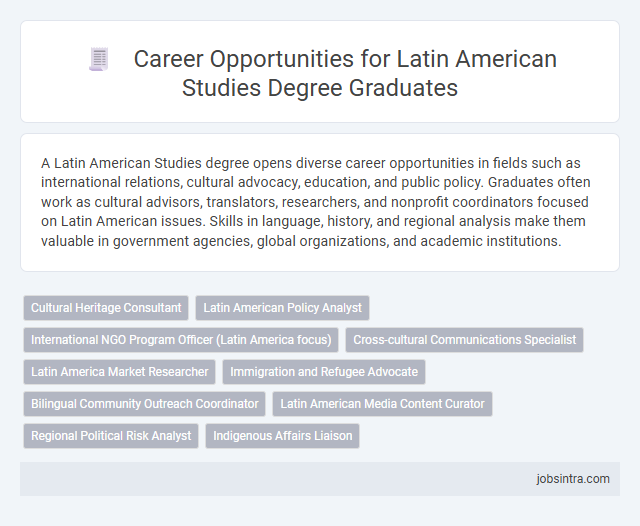 Career Opportunities for Latin American Studies Degree Graduates

A Latin American Studies degree opens diverse career opportunities in fields such as international relations, cultural advocacy, education, and public policy. Graduates often work as cultural advisors, translators, researchers, and nonprofit coordinators focused on Latin American issues. Skills in language, history, and regional analysis make them valuable in government agencies, global organizations, and academic institutions.

Cultural Heritage Consultant
Latin American Policy Analyst
International NGO Program Officer (Latin America focus)
Cross-cultural Communications Specialist
Latin America Market Researcher
Immigration and Refugee Advocate
Bilingual Community Outreach Coordinator
Latin American Media Content Curator
Regional Political Risk Analyst
Indigenous Affairs Liaison

jobsintra.com