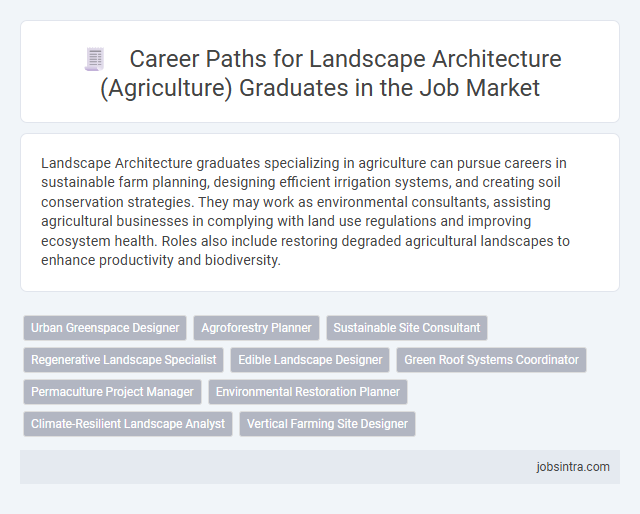 Career Paths for Landscape Architecture (Agriculture) Graduates in the Job Market

Landscape Architecture graduates specializing in agriculture can pursue careers in sustainable farm planning, designing efficient irrigation systems, and creating soil conservation strategies. They may work as environmental consultants, assisting agricultural businesses in complying with land use regulations and improving ecosystem health. Roles also include restoring degraded agricultural landscapes to enhance productivity and biodiversity.

Urban Greenspace Designer
Agroforestry Planner
Sustainable Site Consultant
Regenerative Landscape Specialist
Edible Landscape Designer
Green Roof Systems Coordinator
Permaculture Project Manager
Environmental Restoration Planner
Climate-Resilient Landscape Analyst
Vertical Farming Site Designer

jobsintra.com