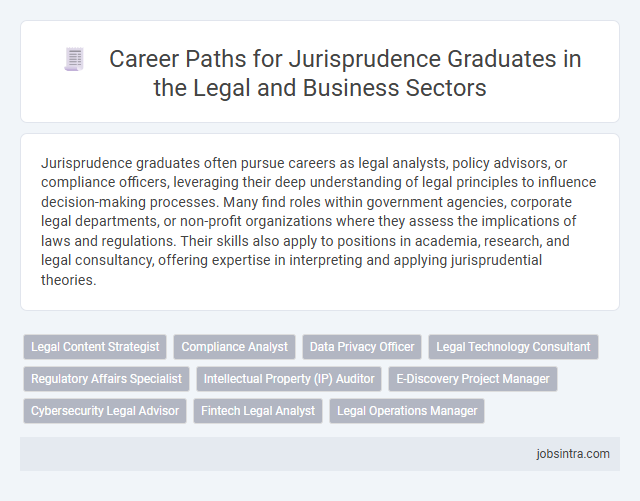 Career Paths for Jurisprudence Graduates in the Legal and Business Sectors

Jurisprudence graduates often pursue careers as legal analysts, policy advisors, or compliance officers, leveraging their deep understanding of legal principles to influence decision-making processes. Many find roles within government agencies, corporate legal departments, or non-profit organizations where they assess the implications of laws and regulations. Their skills also apply to positions in academia, research, and legal consultancy, offering expertise in interpreting and applying jurisprudential theories.

Legal Content Strategist
Compliance Analyst
Data Privacy Officer
Legal Technology Consultant
Regulatory Affairs Specialist
Intellectual Property (IP) Auditor
E-Discovery Project Manager
Cybersecurity Legal Advisor
Fintech Legal Analyst
Legal Operations Manager

jobsintra.com