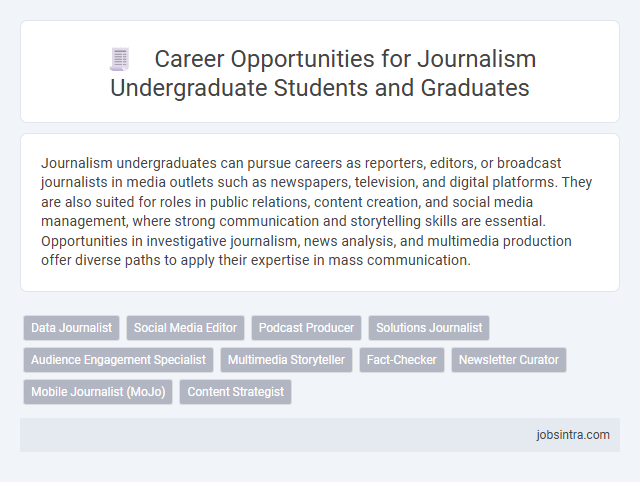 Career Opportunities for Journalism Undergraduate Students and Graduates

Journalism undergraduates can pursue careers as reporters, editors, or broadcast journalists in media outlets such as newspapers, television, and digital platforms. They are also suited for roles in public relations, content creation, and social media management, where strong communication and storytelling skills are essential. Opportunities in investigative journalism, news analysis, and multimedia production offer diverse paths to apply their expertise in mass communication.

Data Journalist
Social Media Editor
Podcast Producer
Solutions Journalist
Audience Engagement Specialist
Multimedia Storyteller
Fact-Checker
Newsletter Curator
Mobile Journalist (MoJo)
Content Strategist

jobsintra.com