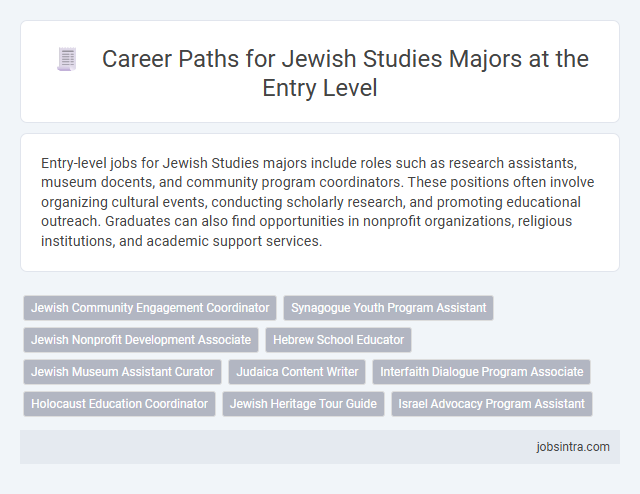 Career Paths for Jewish Studies Majors at the Entry Level

Entry-level jobs for Jewish Studies majors include roles such as research assistants, museum docents, and community program coordinators. These positions often involve organizing cultural events, conducting scholarly research, and promoting educational outreach. Graduates can also find opportunities in nonprofit organizations, religious institutions, and academic support services.

Jewish Community Engagement Coordinator
Synagogue Youth Program Assistant
Jewish Nonprofit Development Associate
Hebrew School Educator
Jewish Museum Assistant Curator
Judaica Content Writer
Interfaith Dialogue Program Associate
Holocaust Education Coordinator
Jewish Heritage Tour Guide
Israel Advocacy Program Assistant

jobsintra.com