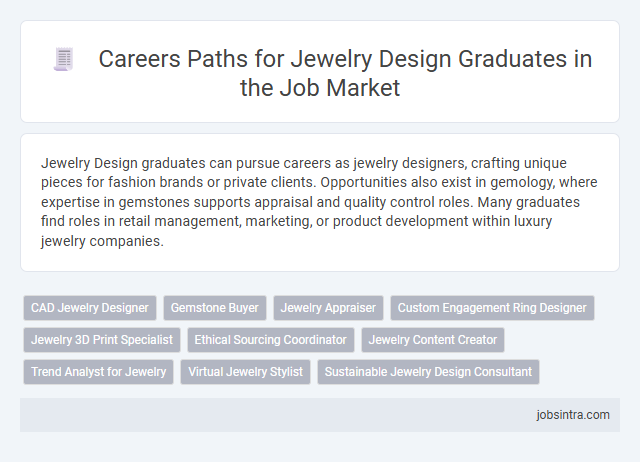 Careers Paths for Jewelry Design Graduates in the Job Market

Jewelry Design graduates can pursue careers as jewelry designers, crafting unique pieces for fashion brands or private clients. Opportunities also exist in gemology, where expertise in gemstones supports appraisal and quality control roles. Many graduates find roles in retail management, marketing, or product development within luxury jewelry companies.

CAD Jewelry Designer
Gemstone Buyer
Jewelry Appraiser
Custom Engagement Ring Designer
Jewelry 3D Print Specialist
Ethical Sourcing Coordinator
Jewelry Content Creator
Trend Analyst for Jewelry
Virtual Jewelry Stylist
Sustainable Jewelry Design Consultant

jobsintra.com