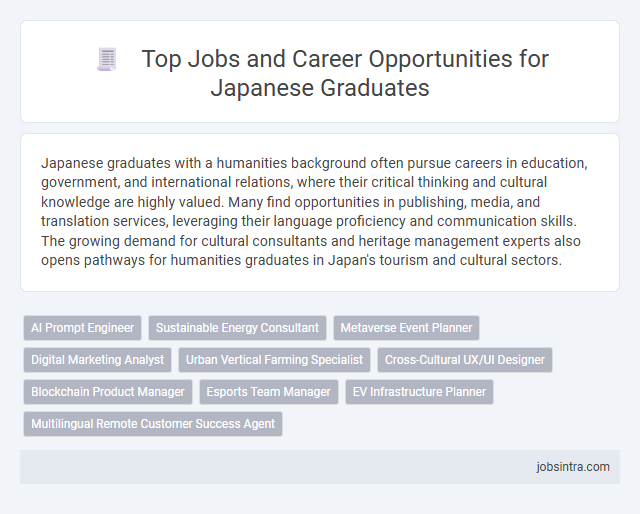 Top Jobs and Career Opportunities for Japanese Graduates

Japanese graduates with a humanities background often pursue careers in education, government, and international relations, where their critical thinking and cultural knowledge are highly valued. Many find opportunities in publishing, media, and translation services, leveraging their language proficiency and communication skills. The growing demand for cultural consultants and heritage management experts also opens pathways for humanities graduates in Japan's tourism and cultural sectors.

AI Prompt Engineer
Sustainable Energy Consultant
Metaverse Event Planner
Digital Marketing Analyst
Urban Vertical Farming Specialist
Cross-Cultural UX/UI Designer
Blockchain Product Manager
Esports Team Manager
EV Infrastructure Planner
Multilingual Remote Customer Success Agent

jobsintra.com