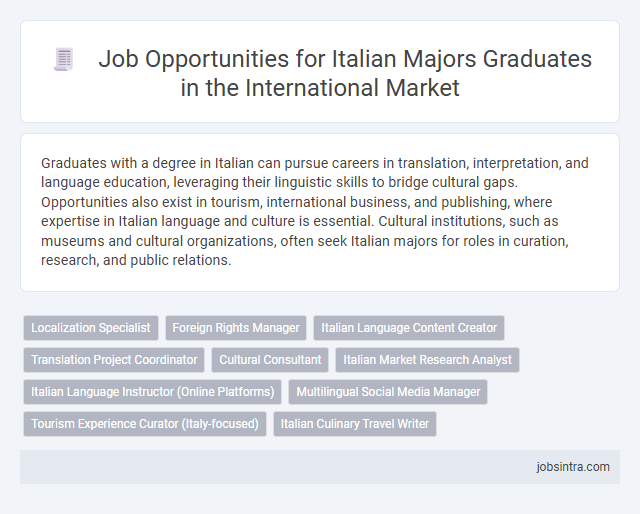 Job Opportunities for Italian Majors Graduates in the International Market

Graduates with a degree in Italian can pursue careers in translation, interpretation, and language education, leveraging their linguistic skills to bridge cultural gaps. Opportunities also exist in tourism, international business, and publishing, where expertise in Italian language and culture is essential. Cultural institutions, such as museums and cultural organizations, often seek Italian majors for roles in curation, research, and public relations.

Localization Specialist
Foreign Rights Manager
Italian Language Content Creator
Translation Project Coordinator
Cultural Consultant
Italian Market Research Analyst
Italian Language Instructor (Online Platforms)
Multilingual Social Media Manager
Tourism Experience Curator (Italy-focused)
Italian Culinary Travel Writer

jobsintra.com