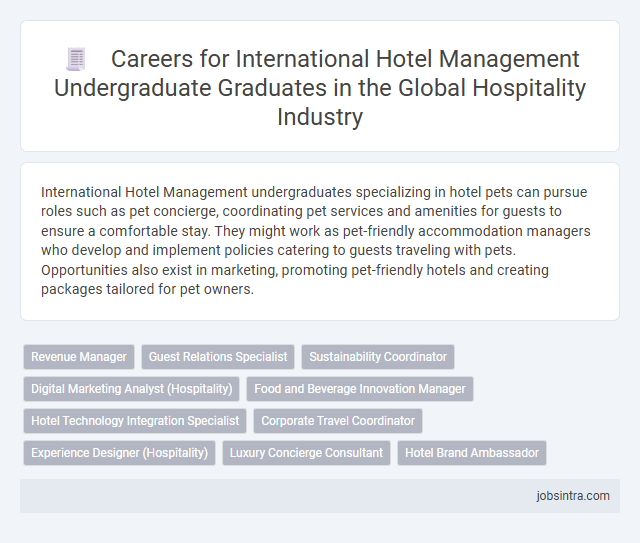 Careers for International Hotel Management Undergraduate Graduates in the Global Hospitality Industry

International Hotel Management undergraduates specializing in hotel pets can pursue roles such as pet concierge, coordinating pet services and amenities for guests to ensure a comfortable stay. They might work as pet-friendly accommodation managers who develop and implement policies catering to guests traveling with pets. Opportunities also exist in marketing, promoting pet-friendly hotels and creating packages tailored for pet owners.

Revenue Manager
Guest Relations Specialist
Sustainability Coordinator
Digital Marketing Analyst (Hospitality)
Food and Beverage Innovation Manager
Hotel Technology Integration Specialist
Corporate Travel Coordinator
Experience Designer (Hospitality)
Luxury Concierge Consultant
Hotel Brand Ambassador

jobsintra.com