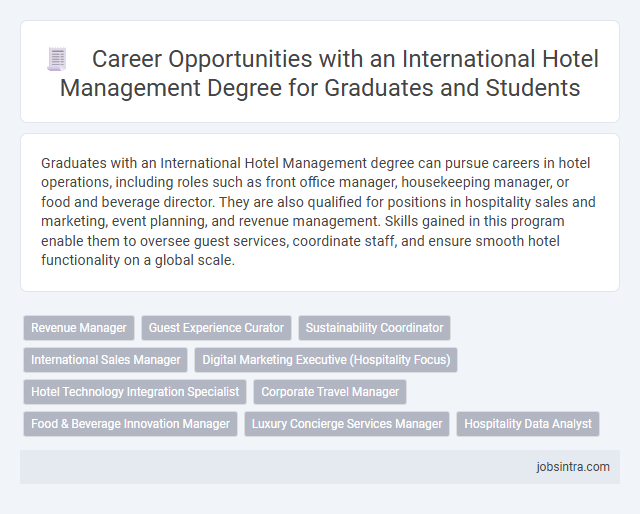 Career Opportunities with an International Hotel Management Degree for Graduates and Students

Graduates with an International Hotel Management degree can pursue careers in hotel operations, including roles such as front office manager, housekeeping manager, or food and beverage director. They are also qualified for positions in hospitality sales and marketing, event planning, and revenue management. Skills gained in this program enable them to oversee guest services, coordinate staff, and ensure smooth hotel functionality on a global scale.

Revenue Manager
Guest Experience Curator
Sustainability Coordinator
International Sales Manager
Digital Marketing Executive (Hospitality Focus)
Hotel Technology Integration Specialist
Corporate Travel Manager
Food & Beverage Innovation Manager
Luxury Concierge Services Manager
Hospitality Data Analyst

jobsintra.com