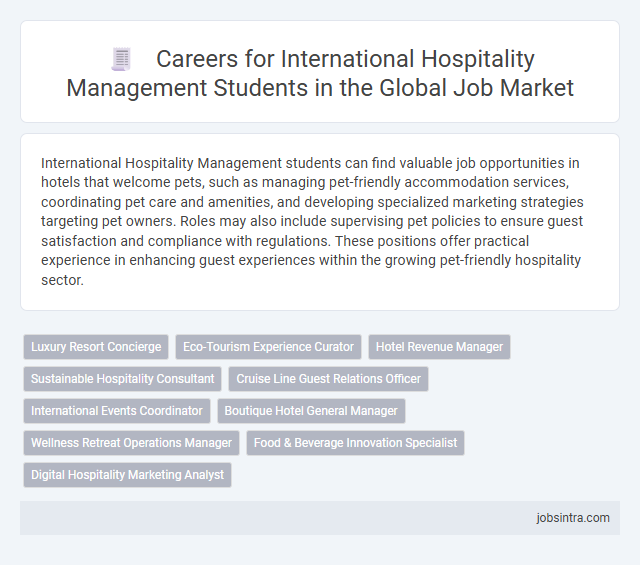 Careers for International Hospitality Management Students in the Global Job Market

International Hospitality Management students can find valuable job opportunities in hotels that welcome pets, such as managing pet-friendly accommodation services, coordinating pet care and amenities, and developing specialized marketing strategies targeting pet owners. Roles may also include supervising pet policies to ensure guest satisfaction and compliance with regulations. These positions offer practical experience in enhancing guest experiences within the growing pet-friendly hospitality sector.

Luxury Resort Concierge
Eco-Tourism Experience Curator
Hotel Revenue Manager
Sustainable Hospitality Consultant
Cruise Line Guest Relations Officer
International Events Coordinator
Boutique Hotel General Manager
Wellness Retreat Operations Manager
Food & Beverage Innovation Specialist
Digital Hospitality Marketing Analyst

jobsintra.com