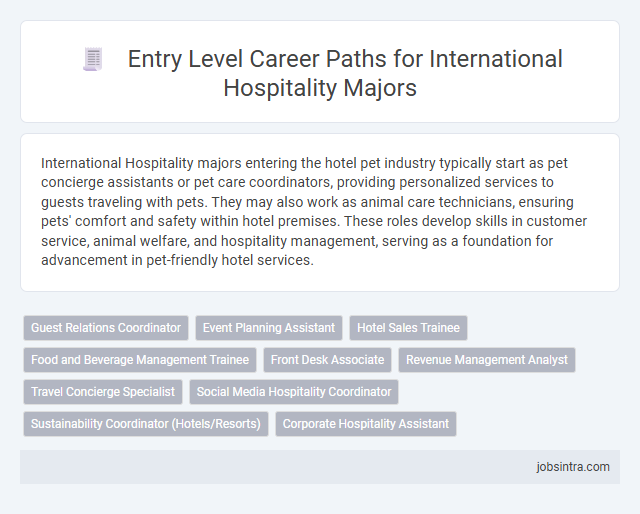 Entry Level Career Paths for International Hospitality Majors

International Hospitality majors entering the hotel pet industry typically start as pet concierge assistants or pet care coordinators, providing personalized services to guests traveling with pets. They may also work as animal care technicians, ensuring pets' comfort and safety within hotel premises. These roles develop skills in customer service, animal welfare, and hospitality management, serving as a foundation for advancement in pet-friendly hotel services.

Guest Relations Coordinator
Event Planning Assistant
Hotel Sales Trainee
Food and Beverage Management Trainee
Front Desk Associate
Revenue Management Analyst
Travel Concierge Specialist
Social Media Hospitality Coordinator
Sustainability Coordinator (Hotels/Resorts)
Corporate Hospitality Assistant

jobsintra.com