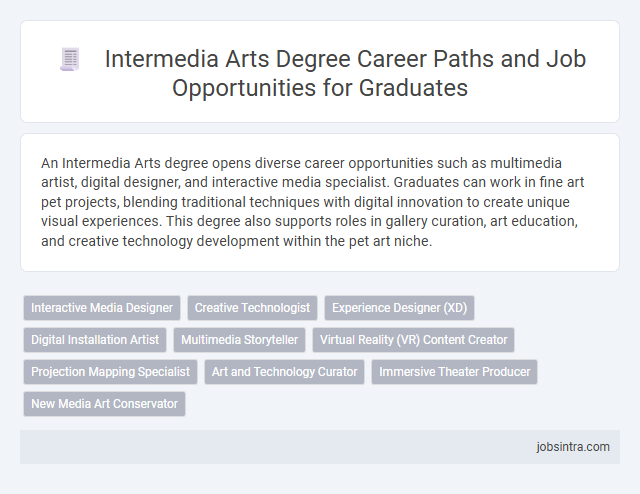 Intermedia Arts Degree Career Paths and Job Opportunities for Graduates

An Intermedia Arts degree opens diverse career opportunities such as multimedia artist, digital designer, and interactive media specialist. Graduates can work in fine art pet projects, blending traditional techniques with digital innovation to create unique visual experiences. This degree also supports roles in gallery curation, art education, and creative technology development within the pet art niche.

Interactive Media Designer
Creative Technologist
Experience Designer (XD)
Digital Installation Artist
Multimedia Storyteller
Virtual Reality (VR) Content Creator
Projection Mapping Specialist
Art and Technology Curator
Immersive Theater Producer
New Media Art Conservator

jobsintra.com