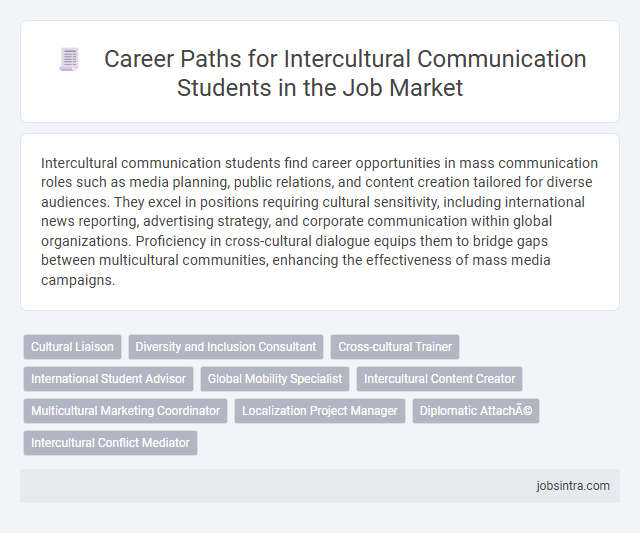 Career Paths for Intercultural Communication Students in the Job Market

Intercultural communication students find career opportunities in mass communication roles such as media planning, public relations, and content creation tailored for diverse audiences. They excel in positions requiring cultural sensitivity, including international news reporting, advertising strategy, and corporate communication within global organizations. Proficiency in cross-cultural dialogue equips them to bridge gaps between multicultural communities, enhancing the effectiveness of mass media campaigns.

Cultural Liaison
Diversity and Inclusion Consultant
Cross-cultural Trainer
International Student Advisor
Global Mobility Specialist
Intercultural Content Creator
Multicultural Marketing Coordinator
Localization Project Manager
Diplomatic AttachÃ©
Intercultural Conflict Mediator

jobsintra.com