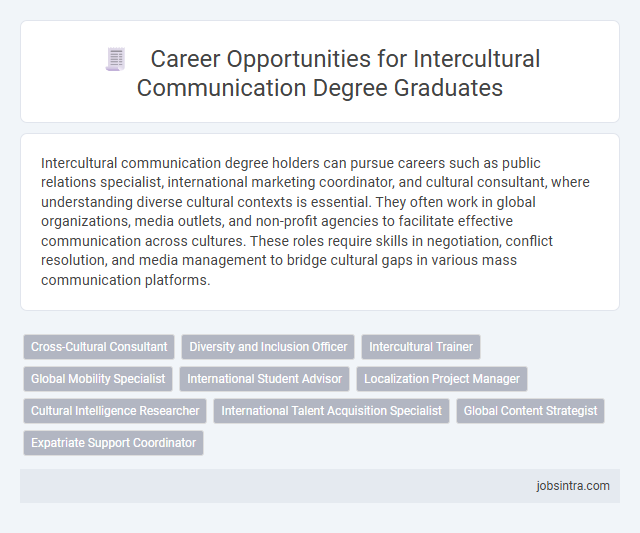 Career Opportunities for Intercultural Communication Degree Graduates

Intercultural communication degree holders can pursue careers such as public relations specialist, international marketing coordinator, and cultural consultant, where understanding diverse cultural contexts is essential. They often work in global organizations, media outlets, and non-profit agencies to facilitate effective communication across cultures. These roles require skills in negotiation, conflict resolution, and media management to bridge cultural gaps in various mass communication platforms.

Cross-Cultural Consultant
Diversity and Inclusion Officer
Intercultural Trainer
Global Mobility Specialist
International Student Advisor
Localization Project Manager
Cultural Intelligence Researcher
International Talent Acquisition Specialist
Global Content Strategist
Expatriate Support Coordinator

jobsintra.com