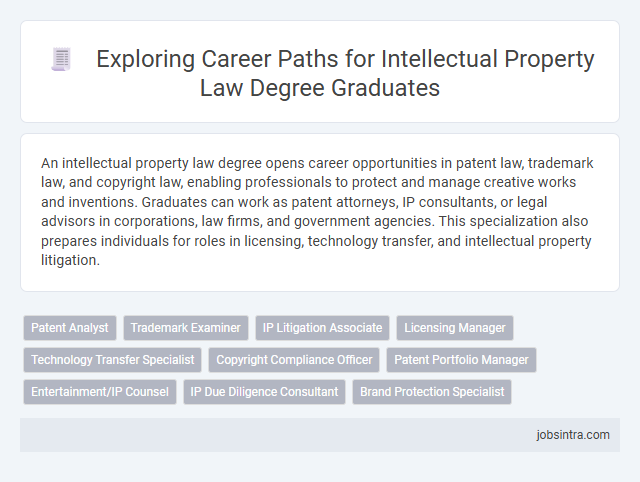 Exploring Career Paths for Intellectual Property Law Degree Graduates

An intellectual property law degree opens career opportunities in patent law, trademark law, and copyright law, enabling professionals to protect and manage creative works and inventions. Graduates can work as patent attorneys, IP consultants, or legal advisors in corporations, law firms, and government agencies. This specialization also prepares individuals for roles in licensing, technology transfer, and intellectual property litigation.

Patent Analyst
Trademark Examiner
IP Litigation Associate
Licensing Manager
Technology Transfer Specialist
Copyright Compliance Officer
Patent Portfolio Manager
Entertainment/IP Counsel
IP Due Diligence Consultant
Brand Protection Specialist

jobsintra.com