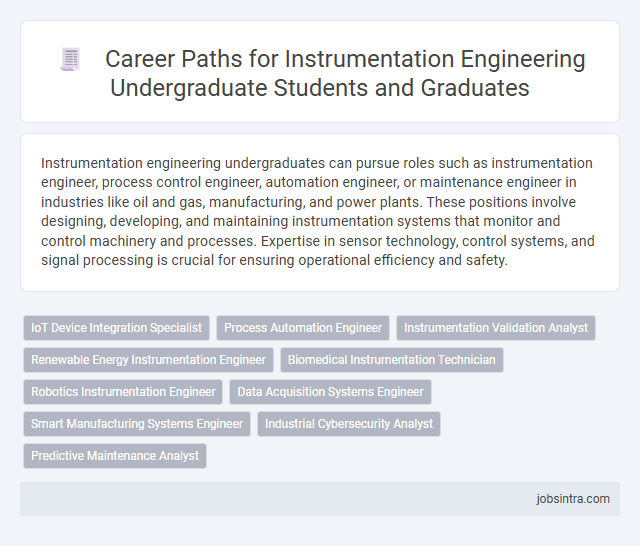 Career Paths for Instrumentation Engineering Undergraduate Students and Graduates

Instrumentation engineering undergraduates can pursue roles such as instrumentation engineer, process control engineer, automation engineer, or maintenance engineer in industries like oil and gas, manufacturing, and power plants. These positions involve designing, developing, and maintaining instrumentation systems that monitor and control machinery and processes. Expertise in sensor technology, control systems, and signal processing is crucial for ensuring operational efficiency and safety.

IoT Device Integration Specialist
Process Automation Engineer
Instrumentation Validation Analyst
Renewable Energy Instrumentation Engineer
Biomedical Instrumentation Technician
Robotics Instrumentation Engineer
Data Acquisition Systems Engineer
Smart Manufacturing Systems Engineer
Industrial Cybersecurity Analyst
Predictive Maintenance Analyst

jobsintra.com