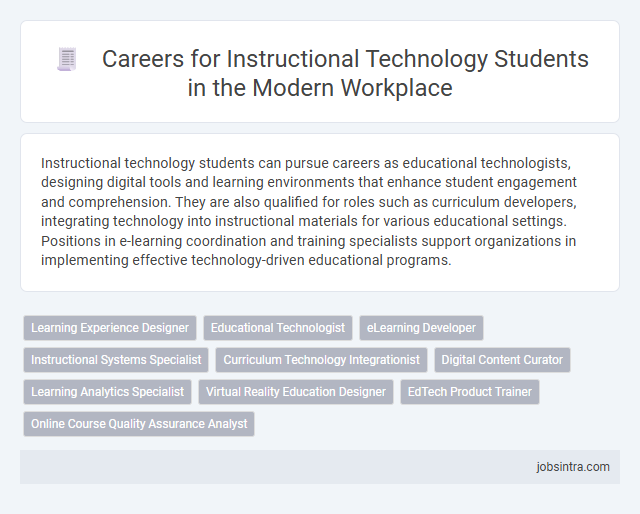 Careers for Instructional Technology Students in the Modern Workplace

Instructional technology students can pursue careers as educational technologists, designing digital tools and learning environments that enhance student engagement and comprehension. They are also qualified for roles such as curriculum developers, integrating technology into instructional materials for various educational settings. Positions in e-learning coordination and training specialists support organizations in implementing effective technology-driven educational programs.

Learning Experience Designer
Educational Technologist
eLearning Developer
Instructional Systems Specialist
Curriculum Technology Integrationist
Digital Content Curator
Learning Analytics Specialist
Virtual Reality Education Designer
EdTech Product Trainer
Online Course Quality Assurance Analyst

jobsintra.com