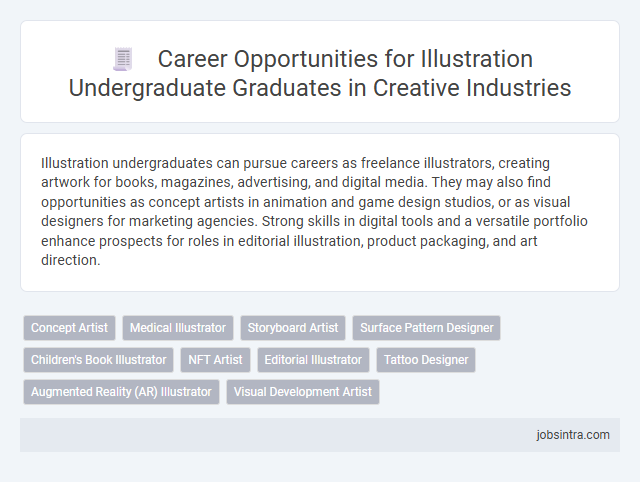 Career Opportunities for Illustration Undergraduate Graduates in Creative Industries

Illustration undergraduates can pursue careers as freelance illustrators, creating artwork for books, magazines, advertising, and digital media. They may also find opportunities as concept artists in animation and game design studios, or as visual designers for marketing agencies. Strong skills in digital tools and a versatile portfolio enhance prospects for roles in editorial illustration, product packaging, and art direction.

Concept Artist
Medical Illustrator
Storyboard Artist
Surface Pattern Designer
Children's Book Illustrator
NFT Artist
Editorial Illustrator
Tattoo Designer
Augmented Reality (AR) Illustrator
Visual Development Artist

jobsintra.com