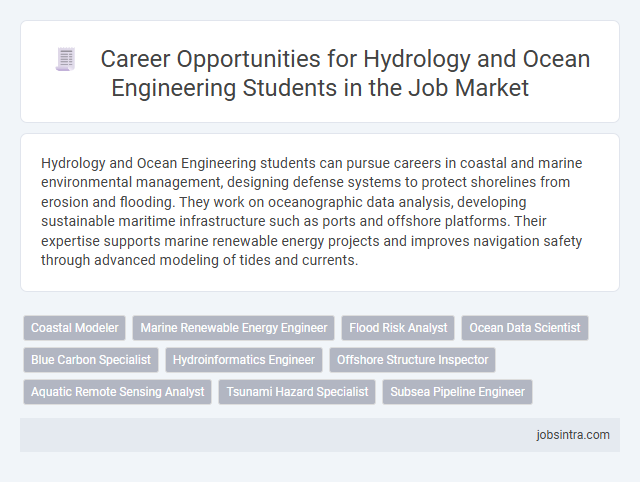 Career Opportunities for Hydrology and Ocean Engineering Students in the Job Market

Hydrology and Ocean Engineering students can pursue careers in coastal and marine environmental management, designing defense systems to protect shorelines from erosion and flooding. They work on oceanographic data analysis, developing sustainable maritime infrastructure such as ports and offshore platforms. Their expertise supports marine renewable energy projects and improves navigation safety through advanced modeling of tides and currents.

Coastal Modeler
Marine Renewable Energy Engineer
Flood Risk Analyst
Ocean Data Scientist
Blue Carbon Specialist
Hydroinformatics Engineer
Offshore Structure Inspector
Aquatic Remote Sensing Analyst
Tsunami Hazard Specialist
Subsea Pipeline Engineer

jobsintra.com