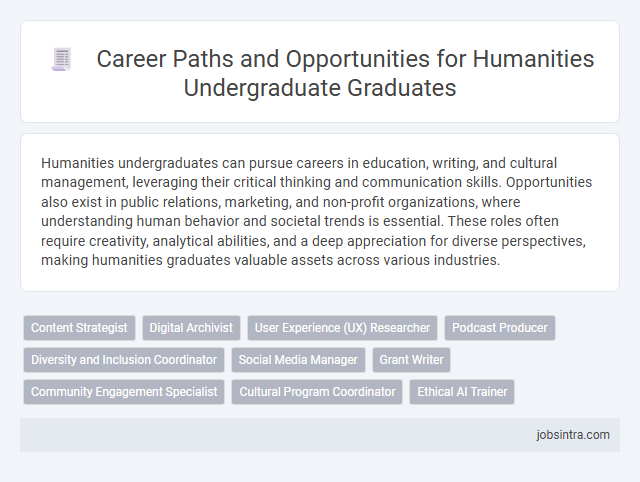 Career Paths and Opportunities for Humanities Undergraduate Graduates

Humanities undergraduates can pursue careers in education, writing, and cultural management, leveraging their critical thinking and communication skills. Opportunities also exist in public relations, marketing, and non-profit organizations, where understanding human behavior and societal trends is essential. These roles often require creativity, analytical abilities, and a deep appreciation for diverse perspectives, making humanities graduates valuable assets across various industries.

Content Strategist
Digital Archivist
User Experience (UX) Researcher
Podcast Producer
Diversity and Inclusion Coordinator
Social Media Manager
Grant Writer
Community Engagement Specialist
Cultural Program Coordinator
Ethical AI Trainer

jobsintra.com