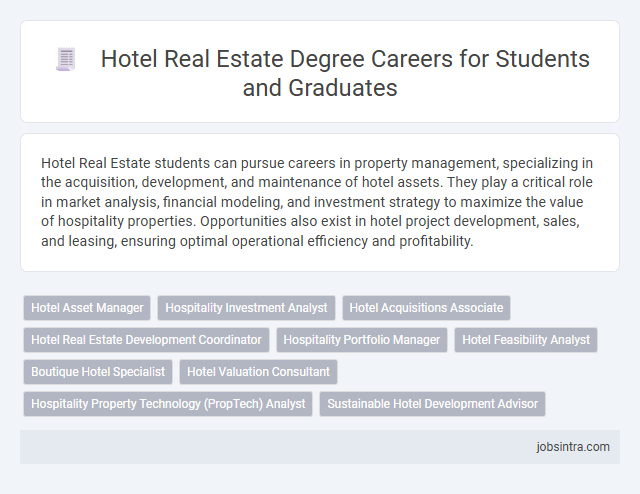 Hotel Real Estate Degree Careers for Students and Graduates

Hotel Real Estate students can pursue careers in property management, specializing in the acquisition, development, and maintenance of hotel assets. They play a critical role in market analysis, financial modeling, and investment strategy to maximize the value of hospitality properties. Opportunities also exist in hotel project development, sales, and leasing, ensuring optimal operational efficiency and profitability.

Hotel Asset Manager
Hospitality Investment Analyst
Hotel Acquisitions Associate
Hotel Real Estate Development Coordinator
Hospitality Portfolio Manager
Hotel Feasibility Analyst
Boutique Hotel Specialist
Hotel Valuation Consultant
Hospitality Property Technology (PropTech) Analyst
Sustainable Hotel Development Advisor

jobsintra.com