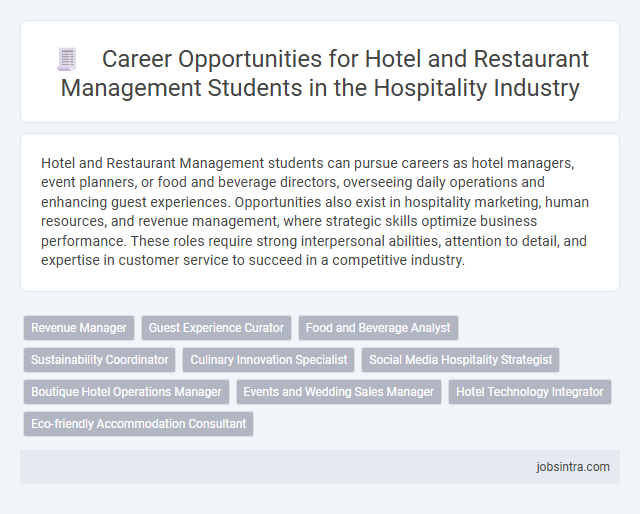 Career Opportunities for Hotel and Restaurant Management Students in the Hospitality Industry

Hotel and Restaurant Management students can pursue careers as hotel managers, event planners, or food and beverage directors, overseeing daily operations and enhancing guest experiences. Opportunities also exist in hospitality marketing, human resources, and revenue management, where strategic skills optimize business performance. These roles require strong interpersonal abilities, attention to detail, and expertise in customer service to succeed in a competitive industry.

Revenue Manager
Guest Experience Curator
Food and Beverage Analyst
Sustainability Coordinator
Culinary Innovation Specialist
Social Media Hospitality Strategist
Boutique Hotel Operations Manager
Events and Wedding Sales Manager
Hotel Technology Integrator
Eco-friendly Accommodation Consultant

jobsintra.com