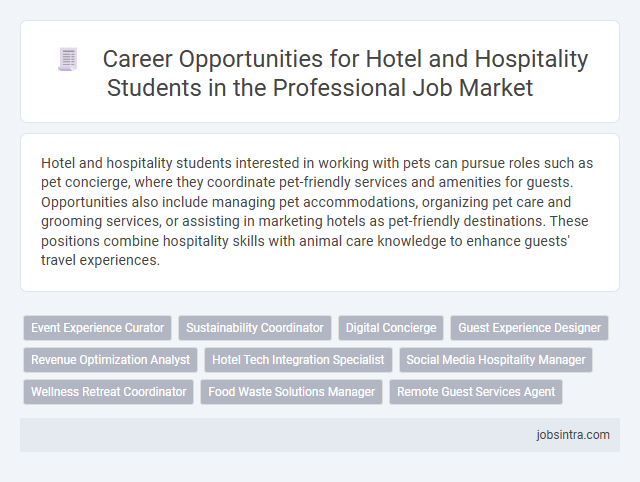 Career Opportunities for Hotel and Hospitality Students in the Professional Job Market

Hotel and hospitality students interested in working with pets can pursue roles such as pet concierge, where they coordinate pet-friendly services and amenities for guests. Opportunities also include managing pet accommodations, organizing pet care and grooming services, or assisting in marketing hotels as pet-friendly destinations. These positions combine hospitality skills with animal care knowledge to enhance guests' travel experiences.

Event Experience Curator
Sustainability Coordinator
Digital Concierge
Guest Experience Designer
Revenue Optimization Analyst
Hotel Tech Integration Specialist
Social Media Hospitality Manager
Wellness Retreat Coordinator
Food Waste Solutions Manager
Remote Guest Services Agent

jobsintra.com