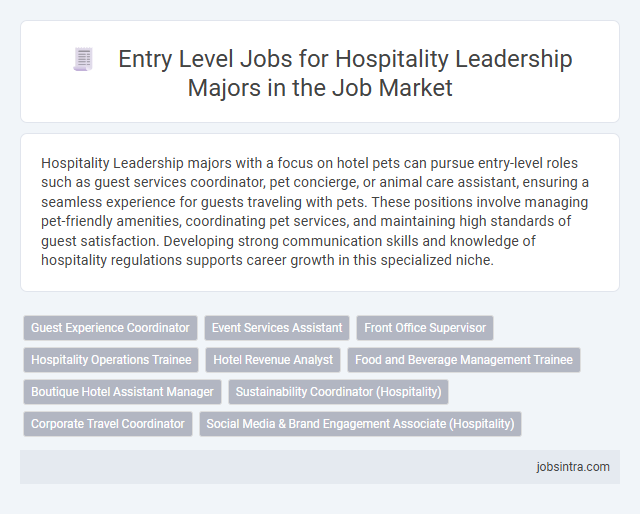 Entry Level Jobs for Hospitality Leadership Majors in the Job Market

Hospitality Leadership majors with a focus on hotel pets can pursue entry-level roles such as guest services coordinator, pet concierge, or animal care assistant, ensuring a seamless experience for guests traveling with pets. These positions involve managing pet-friendly amenities, coordinating pet services, and maintaining high standards of guest satisfaction. Developing strong communication skills and knowledge of hospitality regulations supports career growth in this specialized niche.

Guest Experience Coordinator
Event Services Assistant
Front Office Supervisor
Hospitality Operations Trainee
Hotel Revenue Analyst
Food and Beverage Management Trainee
Boutique Hotel Assistant Manager
Sustainability Coordinator (Hospitality)
Corporate Travel Coordinator
Social Media & Brand Engagement Associate (Hospitality)

jobsintra.com