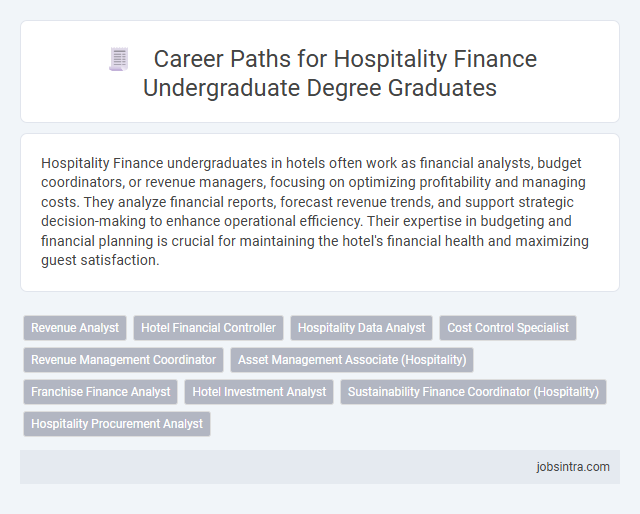 Career Paths for Hospitality Finance Undergraduate Degree Graduates

Hospitality Finance undergraduates in hotels often work as financial analysts, budget coordinators, or revenue managers, focusing on optimizing profitability and managing costs. They analyze financial reports, forecast revenue trends, and support strategic decision-making to enhance operational efficiency. Their expertise in budgeting and financial planning is crucial for maintaining the hotel's financial health and maximizing guest satisfaction.

Revenue Analyst
Hotel Financial Controller
Hospitality Data Analyst
Cost Control Specialist
Revenue Management Coordinator
Asset Management Associate (Hospitality)
Franchise Finance Analyst
Hotel Investment Analyst
Sustainability Finance Coordinator (Hospitality)
Hospitality Procurement Analyst

jobsintra.com