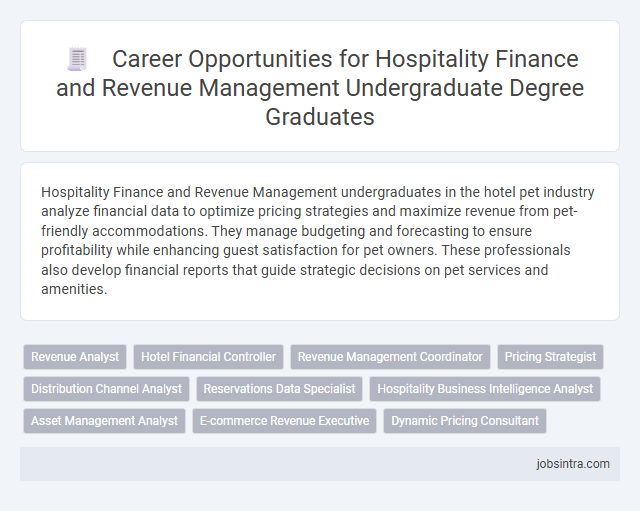 Career Opportunities for Hospitality Finance and Revenue Management Undergraduate Degree Graduates

Hospitality Finance and Revenue Management undergraduates in the hotel pet industry analyze financial data to optimize pricing strategies and maximize revenue from pet-friendly accommodations. They manage budgeting and forecasting to ensure profitability while enhancing guest satisfaction for pet owners. These professionals also develop financial reports that guide strategic decisions on pet services and amenities.

Revenue Analyst
Hotel Financial Controller
Revenue Management Coordinator
Pricing Strategist
Distribution Channel Analyst
Reservations Data Specialist
Hospitality Business Intelligence Analyst
Asset Management Analyst
E-commerce Revenue Executive
Dynamic Pricing Consultant

jobsintra.com