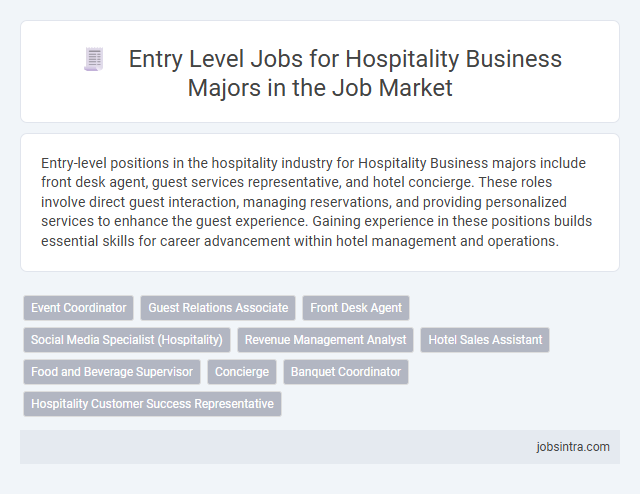 Entry Level Jobs for Hospitality Business Majors in the Job Market

Entry-level positions in the hospitality industry for Hospitality Business majors include front desk agent, guest services representative, and hotel concierge. These roles involve direct guest interaction, managing reservations, and providing personalized services to enhance the guest experience. Gaining experience in these positions builds essential skills for career advancement within hotel management and operations.

Event Coordinator
Guest Relations Associate
Front Desk Agent
Social Media Specialist (Hospitality)
Revenue Management Analyst
Hotel Sales Assistant
Food and Beverage Supervisor
Concierge
Banquet Coordinator
Hospitality Customer Success Representative

jobsintra.com