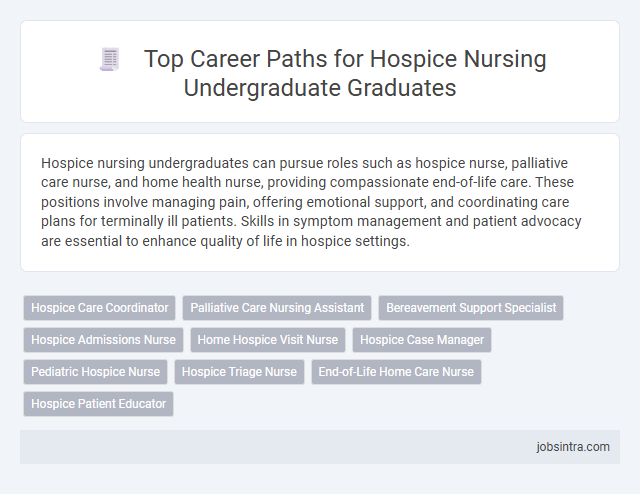 Top Career Paths for Hospice Nursing Undergraduate Graduates

Hospice nursing undergraduates can pursue roles such as hospice nurse, palliative care nurse, and home health nurse, providing compassionate end-of-life care. These positions involve managing pain, offering emotional support, and coordinating care plans for terminally ill patients. Skills in symptom management and patient advocacy are essential to enhance quality of life in hospice settings.

Hospice Care Coordinator
Palliative Care Nursing Assistant
Bereavement Support Specialist
Hospice Admissions Nurse
Home Hospice Visit Nurse
Hospice Case Manager
Pediatric Hospice Nurse
Hospice Triage Nurse
End-of-Life Home Care Nurse
Hospice Patient Educator

jobsintra.com