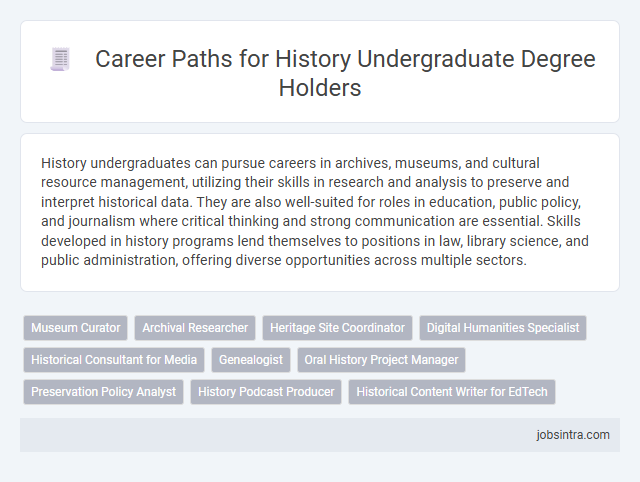 Career Paths for History Undergraduate Degree Holders

History undergraduates can pursue careers in archives, museums, and cultural resource management, utilizing their skills in research and analysis to preserve and interpret historical data. They are also well-suited for roles in education, public policy, and journalism where critical thinking and strong communication are essential. Skills developed in history programs lend themselves to positions in law, library science, and public administration, offering diverse opportunities across multiple sectors.

Museum Curator
Archival Researcher
Heritage Site Coordinator
Digital Humanities Specialist
Historical Consultant for Media
Genealogist
Oral History Project Manager
Preservation Policy Analyst
History Podcast Producer
Historical Content Writer for EdTech

jobsintra.com