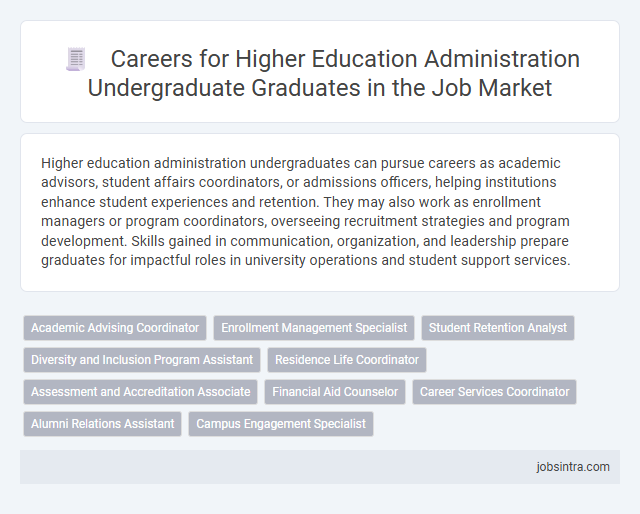 Careers for Higher Education Administration Undergraduate Graduates in the Job Market

Higher education administration undergraduates can pursue careers as academic advisors, student affairs coordinators, or admissions officers, helping institutions enhance student experiences and retention. They may also work as enrollment managers or program coordinators, overseeing recruitment strategies and program development. Skills gained in communication, organization, and leadership prepare graduates for impactful roles in university operations and student support services.

Academic Advising Coordinator

Enrollment Management Specialist

Student Retention Analyst

Diversity and Inclusion Program Assistant

Residence Life Coordinator

Assessment and Accreditation Associate

Financial Aid Counselor

Career Services Coordinator

Alumni Relations Assistant

Campus Engagement Specialist

jobsintra.com