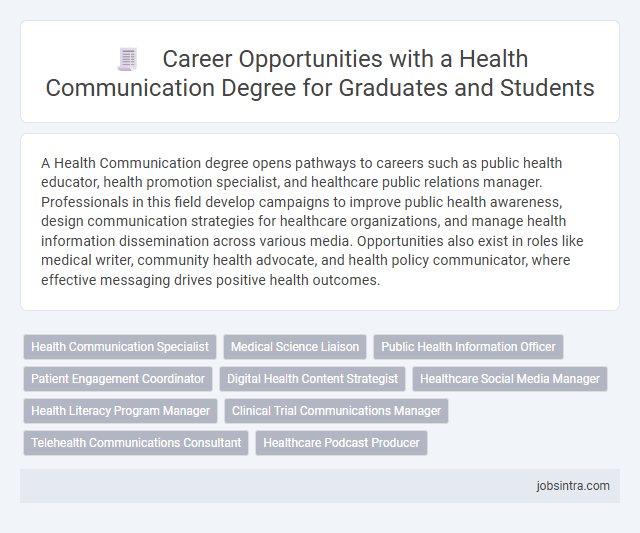 Career Opportunities with a Health Communication Degree for Graduates and Students

A Health Communication degree opens pathways to careers such as public health educator, health promotion specialist, and healthcare public relations manager. Professionals in this field develop campaigns to improve public health awareness, design communication strategies for healthcare organizations, and manage health information dissemination across various media. Opportunities also exist in roles like medical writer, community health advocate, and health policy communicator, where effective messaging drives positive health outcomes.

Health Communication Specialist
Medical Science Liaison
Public Health Information Officer
Patient Engagement Coordinator
Digital Health Content Strategist
Healthcare Social Media Manager
Health Literacy Program Manager
Clinical Trial Communications Manager
Telehealth Communications Consultant
Healthcare Podcast Producer

jobsintra.com