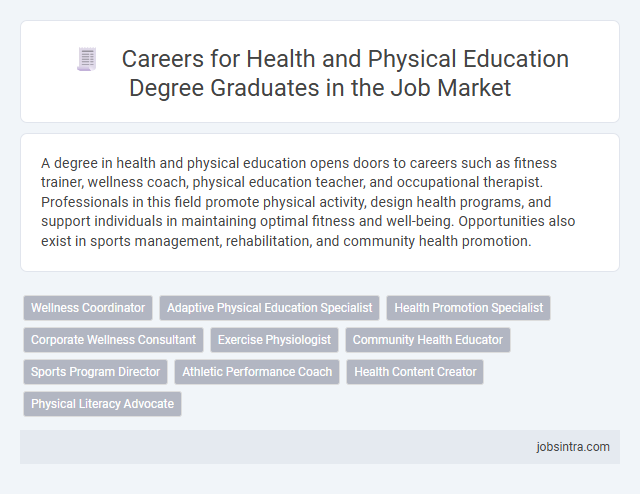 Careers for Health and Physical Education Degree Graduates in the Job Market

A degree in health and physical education opens doors to careers such as fitness trainer, wellness coach, physical education teacher, and occupational therapist. Professionals in this field promote physical activity, design health programs, and support individuals in maintaining optimal fitness and well-being. Opportunities also exist in sports management, rehabilitation, and community health promotion.

Wellness Coordinator
Adaptive Physical Education Specialist
Health Promotion Specialist
Corporate Wellness Consultant
Exercise Physiologist
Community Health Educator
Sports Program Director
Athletic Performance Coach
Health Content Creator
Physical Literacy Advocate

jobsintra.com