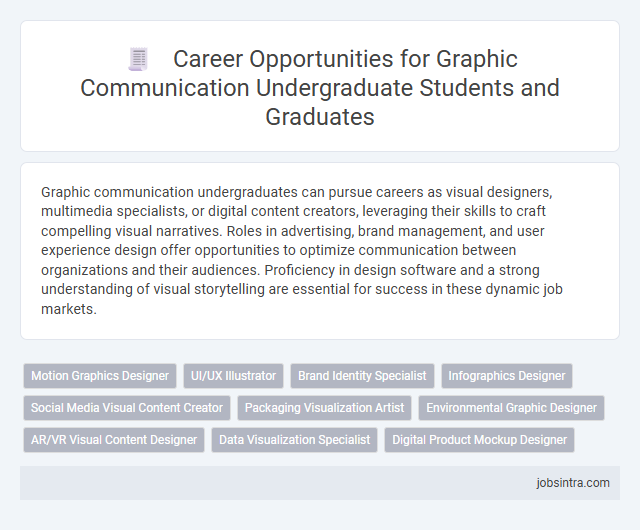 Career Opportunities for Graphic Communication Undergraduate Students and Graduates

Graphic communication undergraduates can pursue careers as visual designers, multimedia specialists, or digital content creators, leveraging their skills to craft compelling visual narratives. Roles in advertising, brand management, and user experience design offer opportunities to optimize communication between organizations and their audiences. Proficiency in design software and a strong understanding of visual storytelling are essential for success in these dynamic job markets.

Motion Graphics Designer
UI/UX Illustrator
Brand Identity Specialist
Infographics Designer
Social Media Visual Content Creator
Packaging Visualization Artist
Environmental Graphic Designer
AR/VR Visual Content Designer
Data Visualization Specialist
Digital Product Mockup Designer

jobsintra.com