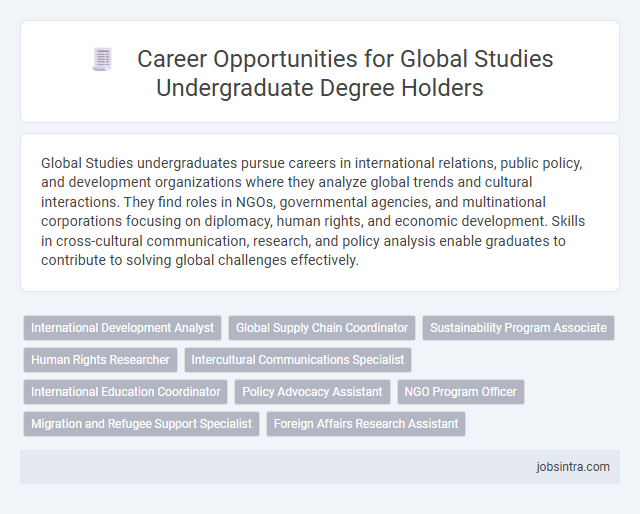 Career Opportunities for Global Studies Undergraduate Degree Holders

Global Studies undergraduates pursue careers in international relations, public policy, and development organizations where they analyze global trends and cultural interactions. They find roles in NGOs, governmental agencies, and multinational corporations focusing on diplomacy, human rights, and economic development. Skills in cross-cultural communication, research, and policy analysis enable graduates to contribute to solving global challenges effectively.

International Development Analyst
Global Supply Chain Coordinator
Sustainability Program Associate
Human Rights Researcher
Intercultural Communications Specialist
International Education Coordinator
Policy Advocacy Assistant
NGO Program Officer
Migration and Refugee Support Specialist
Foreign Affairs Research Assistant

jobsintra.com