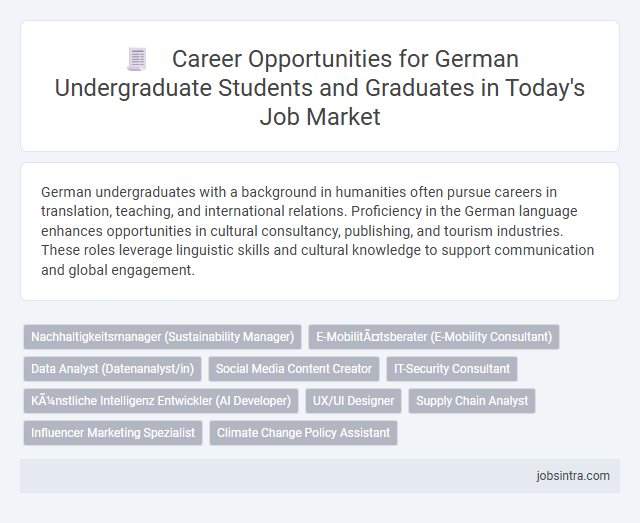 Career Opportunities for German Undergraduate Students and Graduates in Today's Job Market

German undergraduates with a background in humanities often pursue careers in translation, teaching, and international relations. Proficiency in the German language enhances opportunities in cultural consultancy, publishing, and tourism industries. These roles leverage linguistic skills and cultural knowledge to support communication and global engagement.

Nachhaltigkeitsmanager (Sustainability Manager)
E-MobilitÃ¤tsberater (E-Mobility Consultant)
Data Analyst (Datenanalyst/in)
Social Media Content Creator
IT-Security Consultant
KÃ¼nstliche Intelligenz Entwickler (AI Developer)
UX/UI Designer
Supply Chain Analyst
Influencer Marketing Spezialist
Climate Change Policy Assistant

jobsintra.com