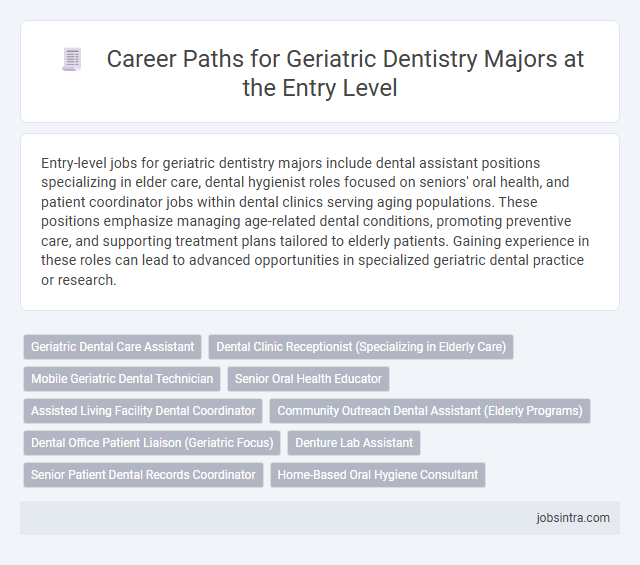 Career Paths for Geriatric Dentistry Majors at the Entry Level

Entry-level jobs for geriatric dentistry majors include dental assistant positions specializing in elder care, dental hygienist roles focused on seniors' oral health, and patient coordinator jobs within dental clinics serving aging populations. These positions emphasize managing age-related dental conditions, promoting preventive care, and supporting treatment plans tailored to elderly patients. Gaining experience in these roles can lead to advanced opportunities in specialized geriatric dental practice or research.

Geriatric Dental Care Assistant

Dental Clinic Receptionist (Specializing in Elderly Care)

Mobile Geriatric Dental Technician

Senior Oral Health Educator

Assisted Living Facility Dental Coordinator

Community Outreach Dental Assistant (Elderly Programs)

Dental Office Patient Liaison (Geriatric Focus)

Denture Lab Assistant

Senior Patient Dental Records Coordinator

Home-Based Oral Hygiene Consultant

jobsintra.com