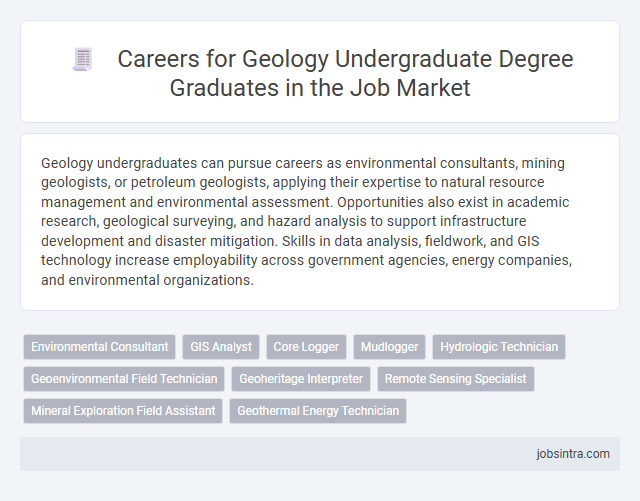 Careers for Geology Undergraduate Degree Graduates in the Job Market

Geology undergraduates can pursue careers as environmental consultants, mining geologists, or petroleum geologists, applying their expertise to natural resource management and environmental assessment. Opportunities also exist in academic research, geological surveying, and hazard analysis to support infrastructure development and disaster mitigation. Skills in data analysis, fieldwork, and GIS technology increase employability across government agencies, energy companies, and environmental organizations.

Environmental Consultant
GIS Analyst
Core Logger
Mudlogger
Hydrologic Technician
Geoenvironmental Field Technician
Geoheritage Interpreter
Remote Sensing Specialist
Mineral Exploration Field Assistant
Geothermal Energy Technician

jobsintra.com