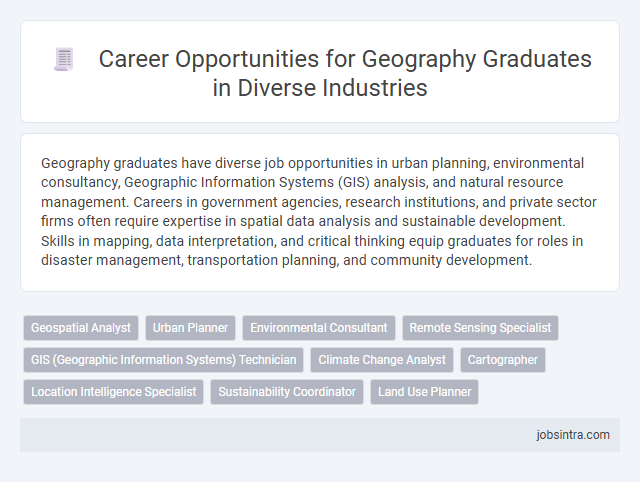 Career Opportunities for Geography Graduates in Diverse Industries

Geography graduates have diverse job opportunities in urban planning, environmental consultancy, Geographic Information Systems (GIS) analysis, and natural resource management. Careers in government agencies, research institutions, and private sector firms often require expertise in spatial data analysis and sustainable development. Skills in mapping, data interpretation, and critical thinking equip graduates for roles in disaster management, transportation planning, and community development.

Geospatial Analyst
Urban Planner
Environmental Consultant
Remote Sensing Specialist
GIS (Geographic Information Systems) Technician
Climate Change Analyst
Cartographer
Location Intelligence Specialist
Sustainability Coordinator
Land Use Planner

jobsintra.com