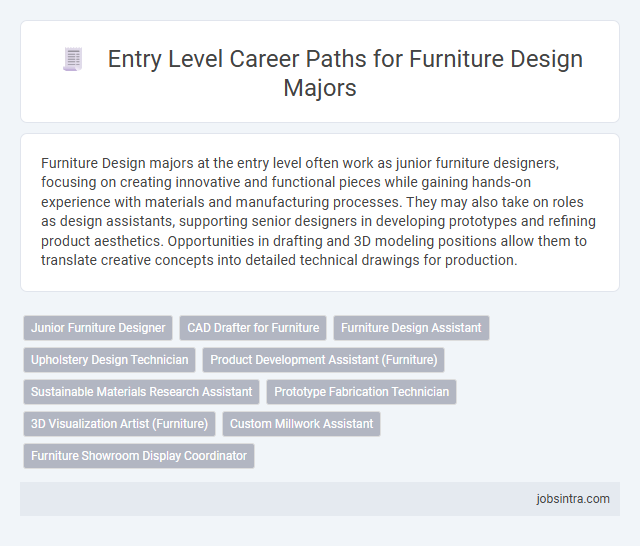 Entry Level Career Paths for Furniture Design Majors

Furniture Design majors at the entry level often work as junior furniture designers, focusing on creating innovative and functional pieces while gaining hands-on experience with materials and manufacturing processes. They may also take on roles as design assistants, supporting senior designers in developing prototypes and refining product aesthetics. Opportunities in drafting and 3D modeling positions allow them to translate creative concepts into detailed technical drawings for production.

Junior Furniture Designer
CAD Drafter for Furniture
Furniture Design Assistant
Upholstery Design Technician
Product Development Assistant (Furniture)
Sustainable Materials Research Assistant
Prototype Fabrication Technician
3D Visualization Artist (Furniture)
Custom Millwork Assistant
Furniture Showroom Display Coordinator

jobsintra.com