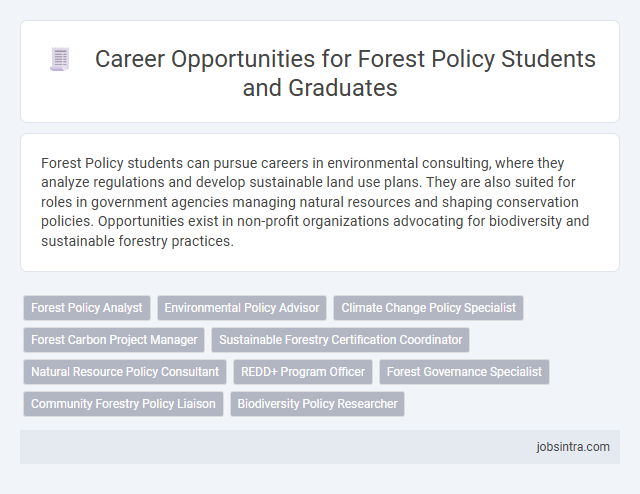 Career Opportunities for Forest Policy Students and Graduates

Forest Policy students can pursue careers in environmental consulting, where they analyze regulations and develop sustainable land use plans. They are also suited for roles in government agencies managing natural resources and shaping conservation policies. Opportunities exist in non-profit organizations advocating for biodiversity and sustainable forestry practices.

Forest Policy Analyst
Environmental Policy Advisor
Climate Change Policy Specialist
Forest Carbon Project Manager
Sustainable Forestry Certification Coordinator
Natural Resource Policy Consultant
REDD+ Program Officer
Forest Governance Specialist
Community Forestry Policy Liaison
Biodiversity Policy Researcher

jobsintra.com