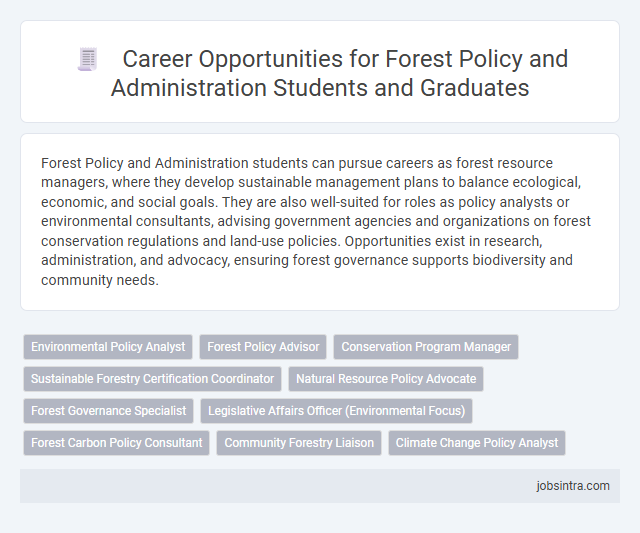 Career Opportunities for Forest Policy and Administration Students and Graduates

Forest Policy and Administration students can pursue careers as forest resource managers, where they develop sustainable management plans to balance ecological, economic, and social goals. They are also well-suited for roles as policy analysts or environmental consultants, advising government agencies and organizations on forest conservation regulations and land-use policies. Opportunities exist in research, administration, and advocacy, ensuring forest governance supports biodiversity and community needs.

Environmental Policy Analyst
Forest Policy Advisor
Conservation Program Manager
Sustainable Forestry Certification Coordinator
Natural Resource Policy Advocate
Forest Governance Specialist
Legislative Affairs Officer (Environmental Focus)
Forest Carbon Policy Consultant
Community Forestry Liaison
Climate Change Policy Analyst

jobsintra.com