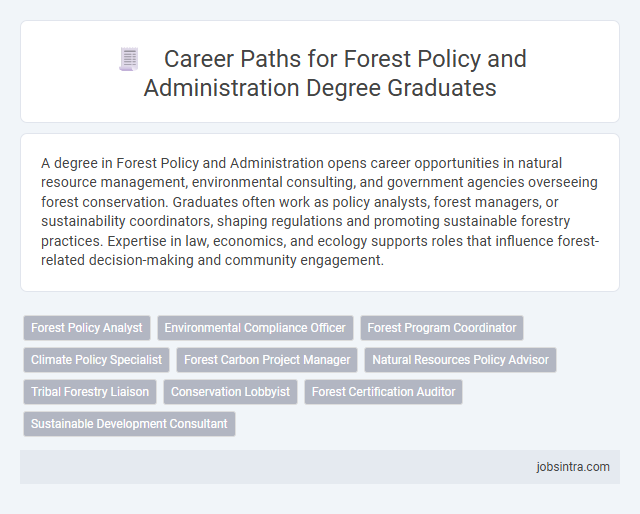 Career Paths for Forest Policy and Administration Degree Graduates

A degree in Forest Policy and Administration opens career opportunities in natural resource management, environmental consulting, and government agencies overseeing forest conservation. Graduates often work as policy analysts, forest managers, or sustainability coordinators, shaping regulations and promoting sustainable forestry practices. Expertise in law, economics, and ecology supports roles that influence forest-related decision-making and community engagement.

Forest Policy Analyst
Environmental Compliance Officer
Forest Program Coordinator
Climate Policy Specialist
Forest Carbon Project Manager
Natural Resources Policy Advisor
Tribal Forestry Liaison
Conservation Lobbyist
Forest Certification Auditor
Sustainable Development Consultant

jobsintra.com