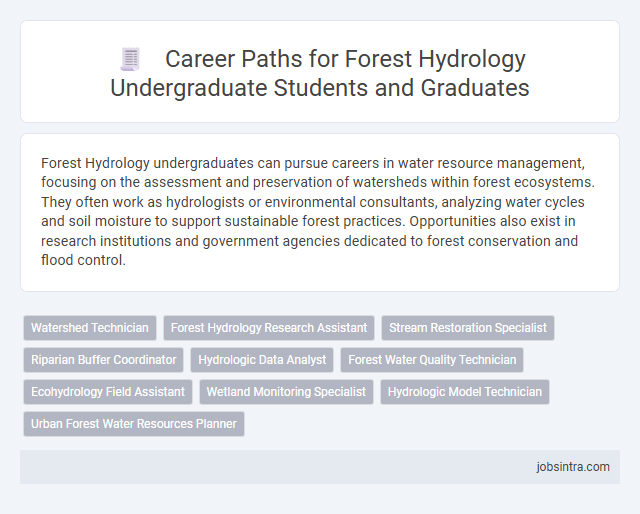 Career Paths for Forest Hydrology Undergraduate Students and Graduates

Forest Hydrology undergraduates can pursue careers in water resource management, focusing on the assessment and preservation of watersheds within forest ecosystems. They often work as hydrologists or environmental consultants, analyzing water cycles and soil moisture to support sustainable forest practices. Opportunities also exist in research institutions and government agencies dedicated to forest conservation and flood control.

Watershed Technician
Forest Hydrology Research Assistant
Stream Restoration Specialist
Riparian Buffer Coordinator
Hydrologic Data Analyst
Forest Water Quality Technician
Ecohydrology Field Assistant
Wetland Monitoring Specialist
Hydrologic Model Technician
Urban Forest Water Resources Planner

jobsintra.com