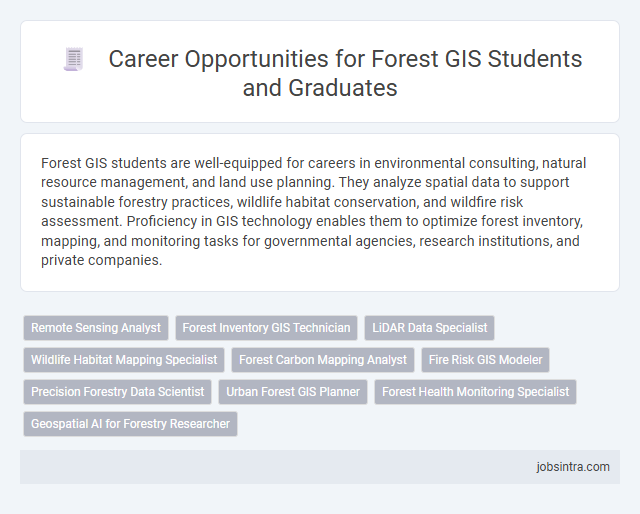 Career Opportunities for Forest GIS Students and Graduates

Forest GIS students are well-equipped for careers in environmental consulting, natural resource management, and land use planning. They analyze spatial data to support sustainable forestry practices, wildlife habitat conservation, and wildfire risk assessment. Proficiency in GIS technology enables them to optimize forest inventory, mapping, and monitoring tasks for governmental agencies, research institutions, and private companies.

Remote Sensing Analyst
Forest Inventory GIS Technician
LiDAR Data Specialist
Wildlife Habitat Mapping Specialist
Forest Carbon Mapping Analyst
Fire Risk GIS Modeler
Precision Forestry Data Scientist
Urban Forest GIS Planner
Forest Health Monitoring Specialist
Geospatial AI for Forestry Researcher

jobsintra.com