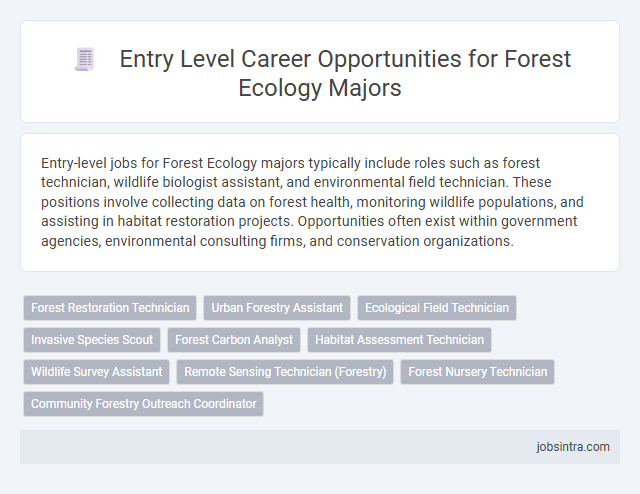 Entry Level Career Opportunities for Forest Ecology Majors

Entry-level jobs for Forest Ecology majors typically include roles such as forest technician, wildlife biologist assistant, and environmental field technician. These positions involve collecting data on forest health, monitoring wildlife populations, and assisting in habitat restoration projects. Opportunities often exist within government agencies, environmental consulting firms, and conservation organizations.

Forest Restoration Technician
Urban Forestry Assistant
Ecological Field Technician
Invasive Species Scout
Forest Carbon Analyst
Habitat Assessment Technician
Wildlife Survey Assistant
Remote Sensing Technician (Forestry)
Forest Nursery Technician
Community Forestry Outreach Coordinator

jobsintra.com