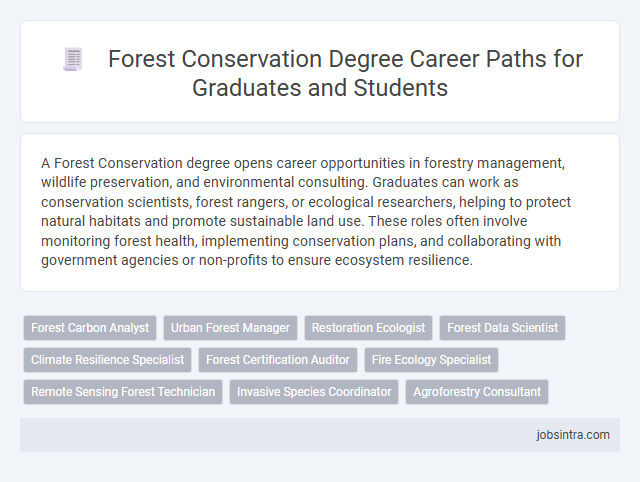 Forest Conservation Degree Career Paths for Graduates and Students

A Forest Conservation degree opens career opportunities in forestry management, wildlife preservation, and environmental consulting. Graduates can work as conservation scientists, forest rangers, or ecological researchers, helping to protect natural habitats and promote sustainable land use. These roles often involve monitoring forest health, implementing conservation plans, and collaborating with government agencies or non-profits to ensure ecosystem resilience.

Forest Carbon Analyst
Urban Forest Manager
Restoration Ecologist
Forest Data Scientist
Climate Resilience Specialist
Forest Certification Auditor
Fire Ecology Specialist
Remote Sensing Forest Technician
Invasive Species Coordinator
Agroforestry Consultant

jobsintra.com